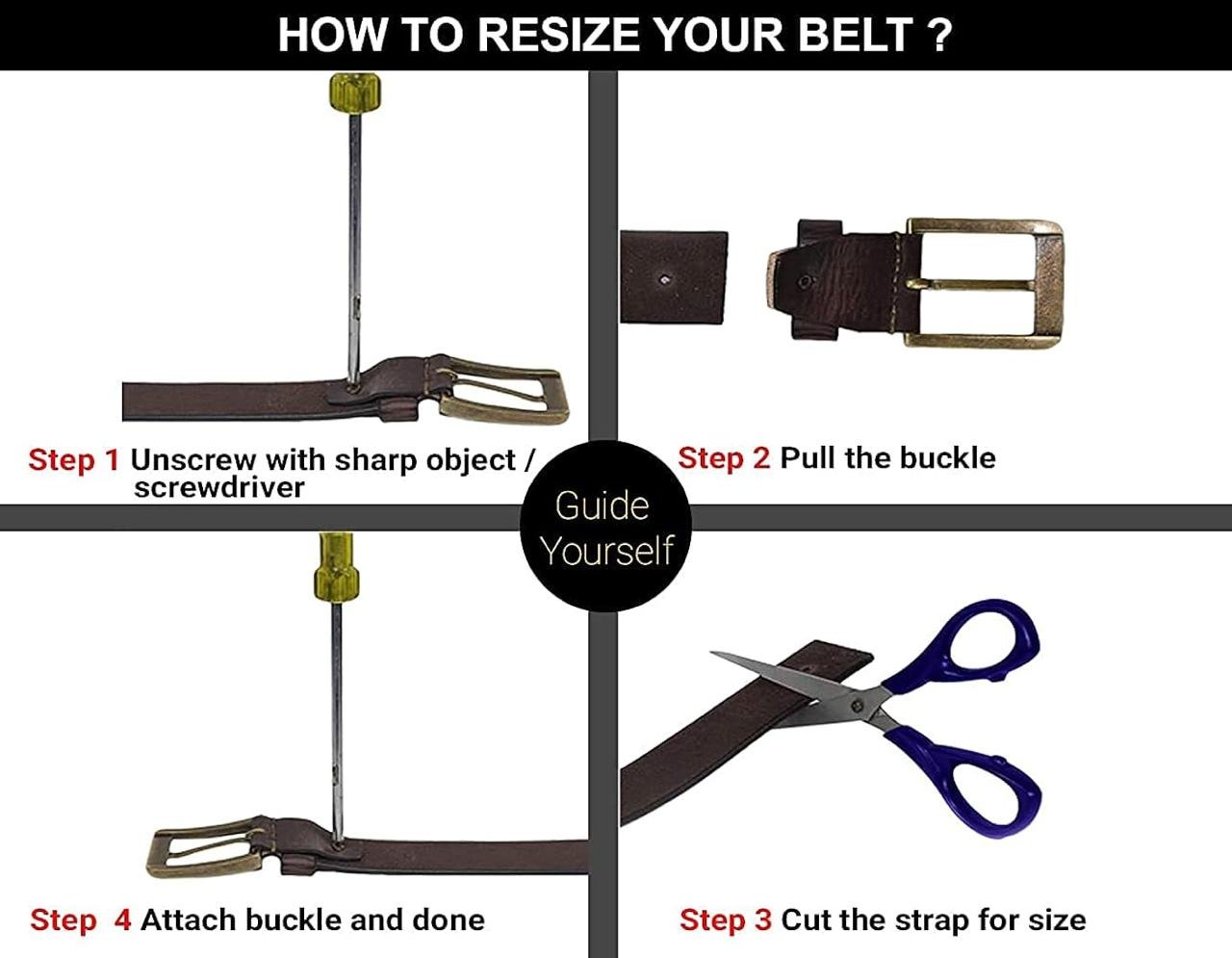 HOW TO RESIZE YOUR BELT ?

Step 1 Unscrew with sharp object / screwdriver

Step 2 Pull the buckle

Guide Yourself

Step 4 Attach buckle and done

Step 3 Cut the strap for size